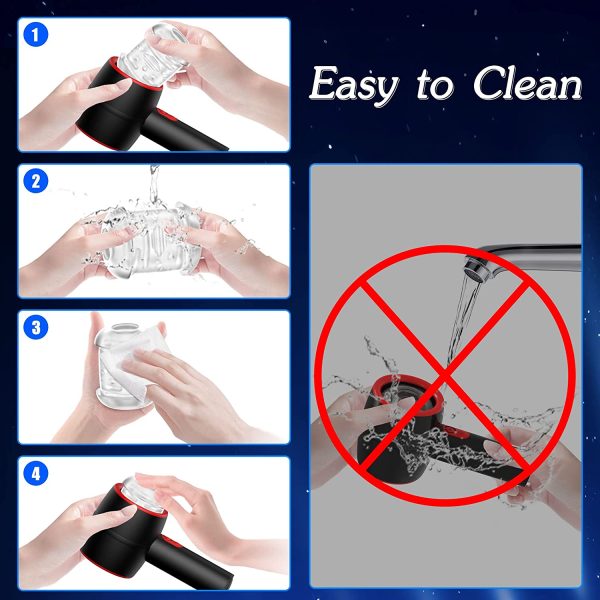 1

Easy to Clean

2

3

4