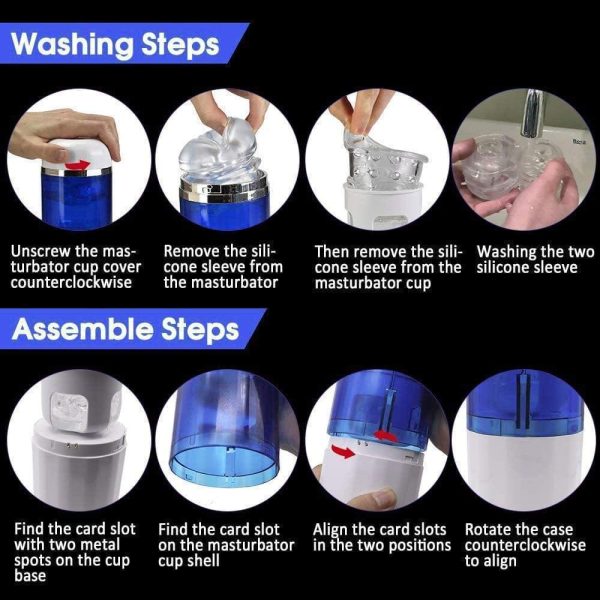 Washing Steps

Unscrew the masturbator cup cover counterclockwise

Remove the silicone sleeve from the masturbator

Then remove the silicone sleeve from the masturbator cup

Washing the two silicone sleeve

Assemble Steps

Find the card slot with two metal spots on the cup base

Find the card slot on the masturbator cup shell

Align the card slots in the two positions

Rotate the case counterclockwise to align