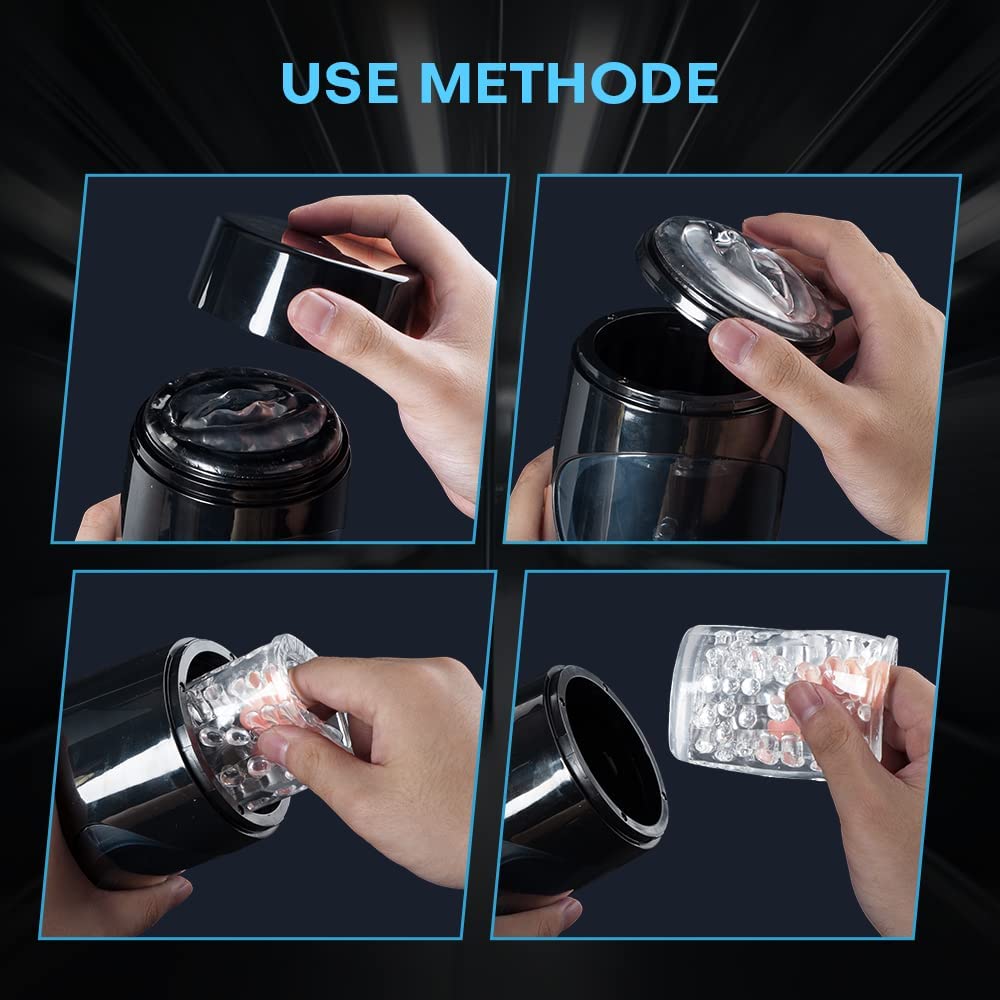 USE METHODE