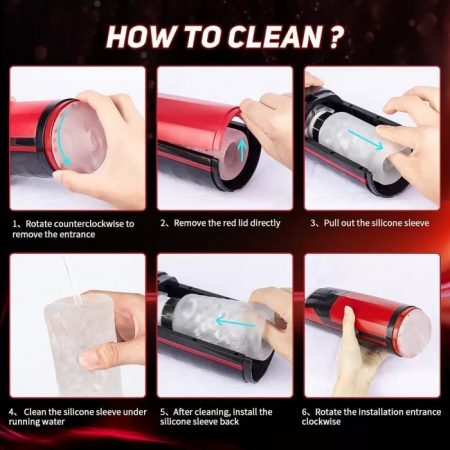 HOW TO CLEAN ?

1、Rotate counterclockwise to remove the entrance

2、Remove the red lid directly

3、Pull out the silicone sleeve

4、Clean the silicone sleeve under running water

5、After cleaning, install the silicone sleeve back

6、Rotate the installation entrance clockwise