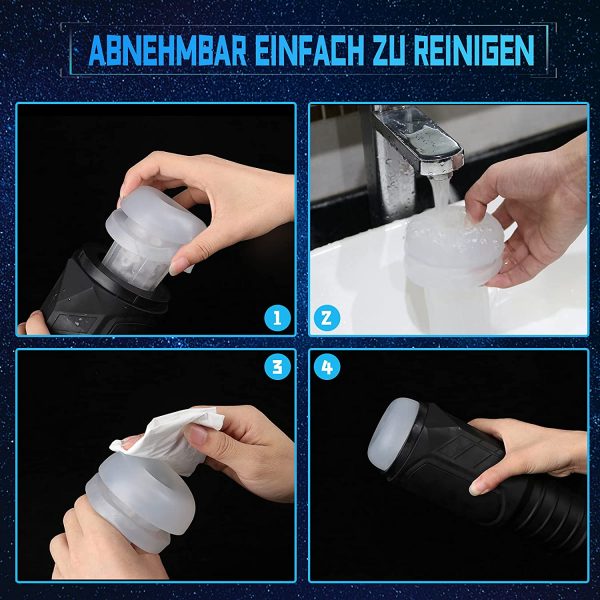 ABNEHMBAR EINFACH ZU REINIGEN

1

2

3

4