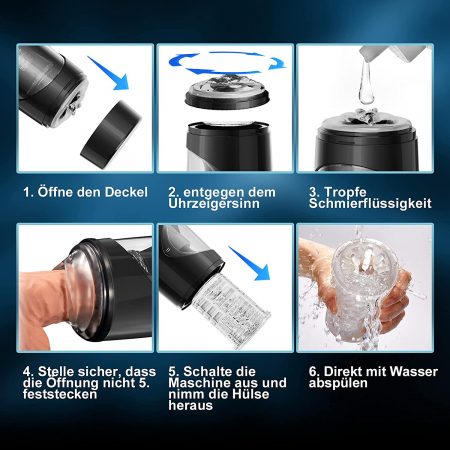 1. Öffne den Deckel

2. entgegen dem Uhrzeigersinn

3. Tropfe Schmierflüssigkeit

4. Stelle sicher, dass die Öffnung nicht 5. feststecken

5. Schalte die Maschine aus und nimm die Hülse heraus

6. Direkt mit Wasser abspülen