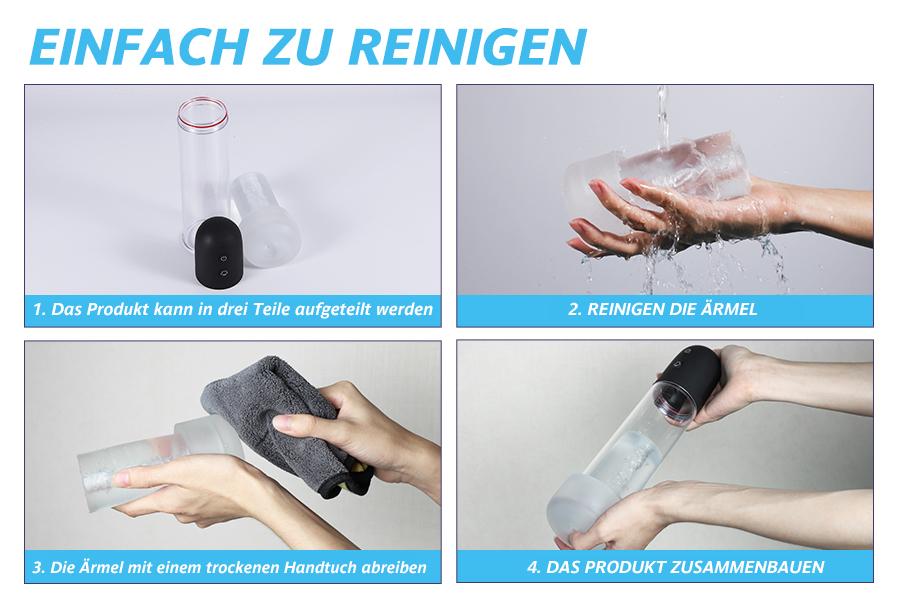 EINFACH ZU REINIGEN

1. Das Produkt kann in drei Teile aufgeteilt werden

2. REINIGEN DIE ÄRMEL

3. Die Ärmel mit einem trockenen Handtuch abreiben

4. DAS PRODUKT ZUSAMMENBAUEN