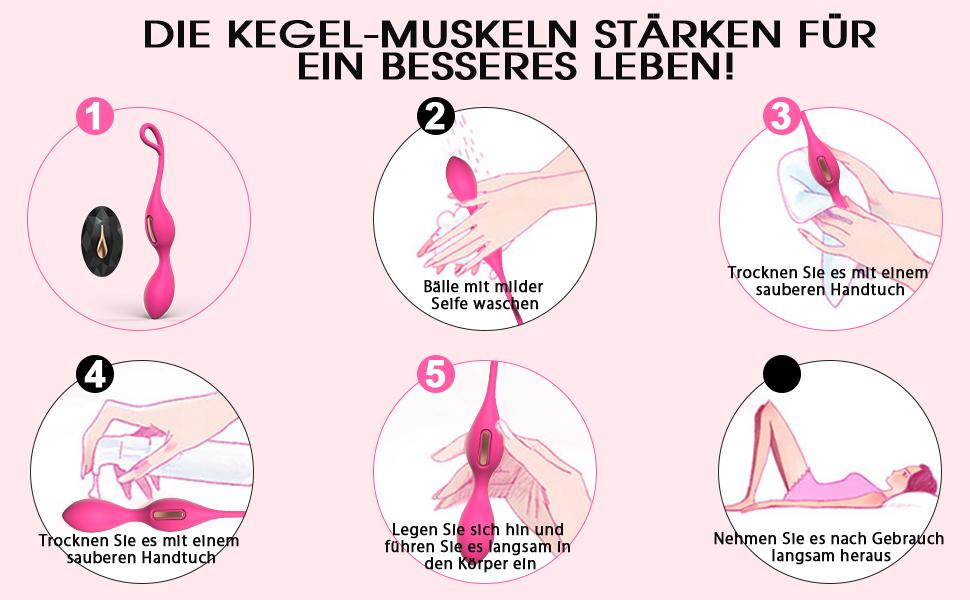 DIE KEGEL-MUSKELN STÄRKEN FÜR EIN BESSERES LEBEN!

1

2

Bälle mit milder Seife waschen

3

Trocknen Sie es mit einem sauberen Handtuch

4

Trocknen Sie es mit einem sauberen Handtuch

5

Legen Sie sich hin und führen Sie es langsam in den Körper ein

Nehmen Sie es nach Gebrauch langsam heraus