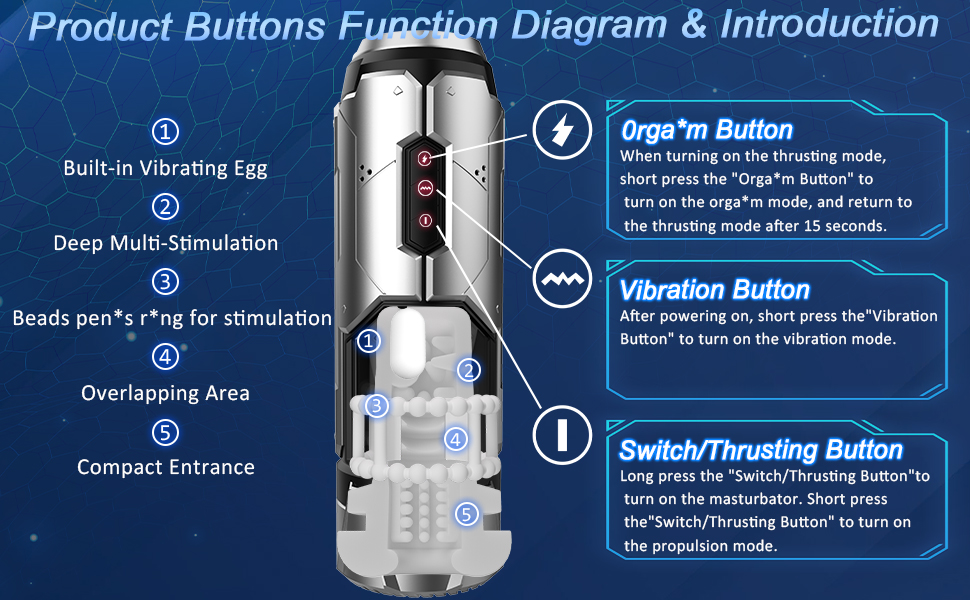 Product Buttons Function Diagram & Introduction

①
Built-in Vibrating Egg
②
Deep Multi-Stimulation
③
Beads pen*s r*ng for stimulation
④
Overlapping Area
⑤
Compact Entrance

① ② ③ ④ ⑤

0rga*m Button
When turning on the thrusting mode, short press the "Orga*m Button" to turn on the orga*m mode, and return to the thrusting mode after 15 seconds.

Vibration Button
After powering on, short press the"Vibration Button" to turn on the vibration mode.

Switch/Thrusting Button
Long press the "Switch/Thrusting Button"to turn on the masturbator. Short press the"Switch/Thrusting Button" to turn on the propulsion mode.